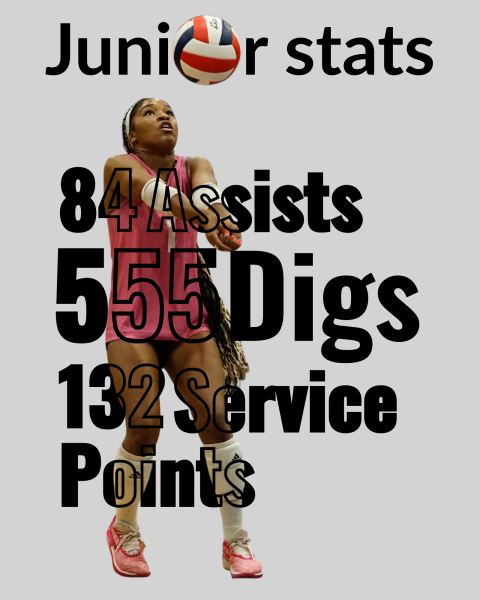 Junior stats

84 Assists
555 Digs
132 Service Points