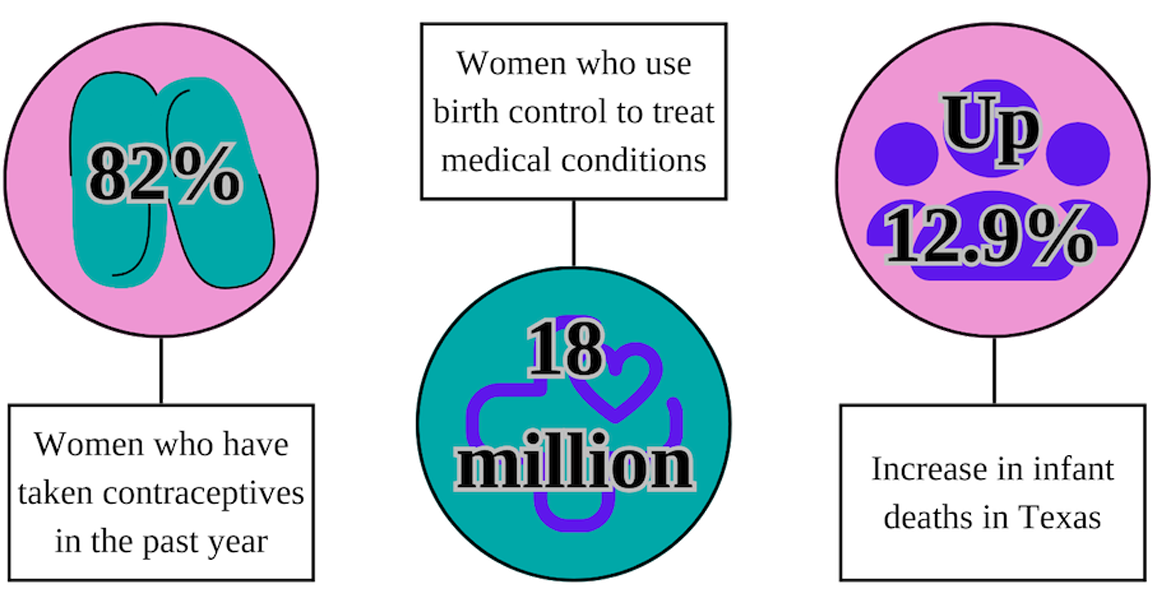 82%

Women who have taken contraceptives in the past year

Women who use birth control to treat medical conditions

18 million

Up 12.9%

Increase in infant deaths in Texas